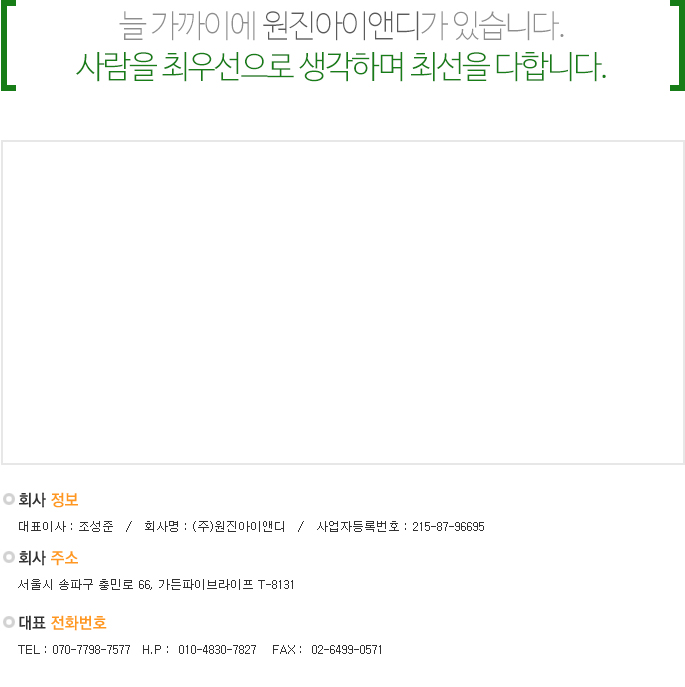 늘 가까이에 원진아이앤디가 있습니다.
사람을 최우선으로 생각하며 최선을 다합니다.

회사 정보

대표이사 : 조성준 / 회사명 : (주)원진아이앤디 / 사업자등록번호 : 215-87-96695

회사 주소

서울시 송파구 충민로 66, 가든파이브라이프 T-8131

대표 전화번호

TEL : 070-7798-7577 H.P : 010-4830-7827 FAX : 02-6499-0571